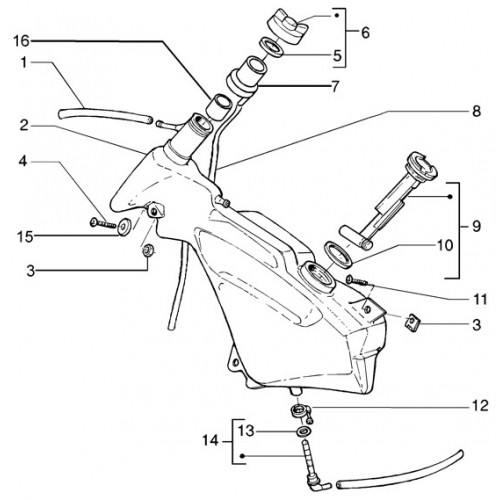 16
1
2
4
15
3
6
5
7
8
9
10
11
3
12
13
14